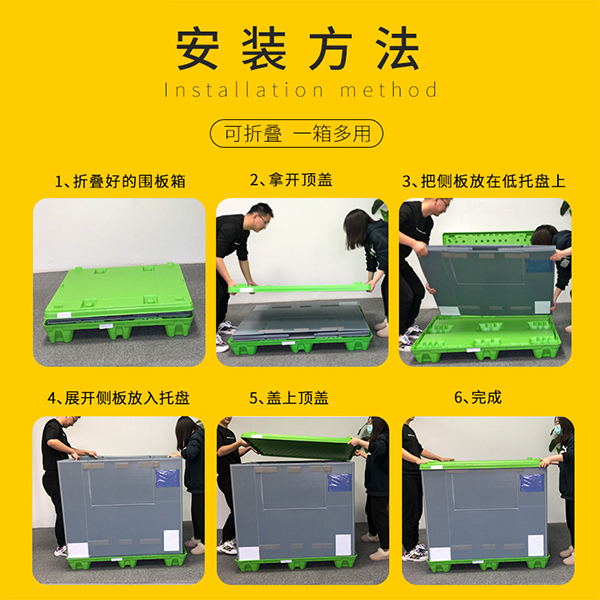 安装方法
Installation method

可折叠 一箱多用

1、折叠好的围板箱

2、拿开顶盖

3、把侧板放在低托盘上

4、展开侧板放入托盘

5、盖上顶盖

6、完成